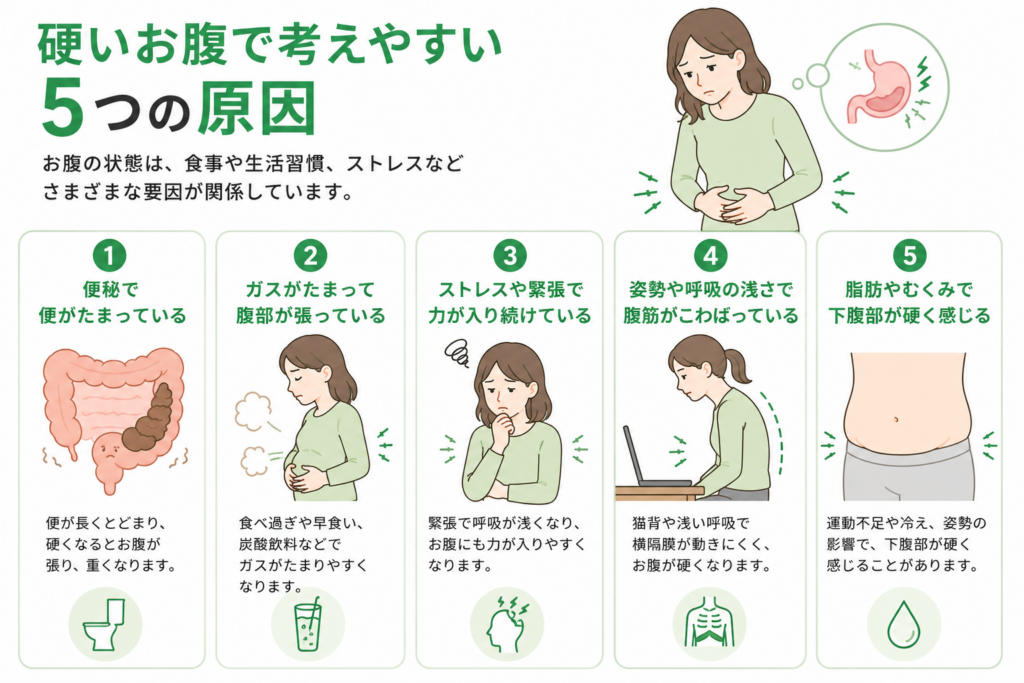 硬いお腹で考えやすい
5つの原因

お腹の状態は、食事や生活習慣、ストレスなどさまざまな要因が関係しています。

1
便秘で便がたまっている

便が長くとどまり、硬くなるとお腹が張り、重くなります。

2
ガスがたまって腹部が張っている

食べ過ぎや早食い、炭酸飲料などでガスがたまりやすくなります。

3
ストレスや緊張で力が入り続けている

緊張で呼吸が浅くなり、お腹にも力が入りやすくなります。

4
姿勢や呼吸の浅さで腹筋がこわばっている

猫背や浅い呼吸で横隔膜が動きにくく、お腹が硬くなります。

5
脂肪やむくみで下腹部が硬く感じる

運動不足や冷え、姿勢の影響で、下腹部が硬く感じることがあります。