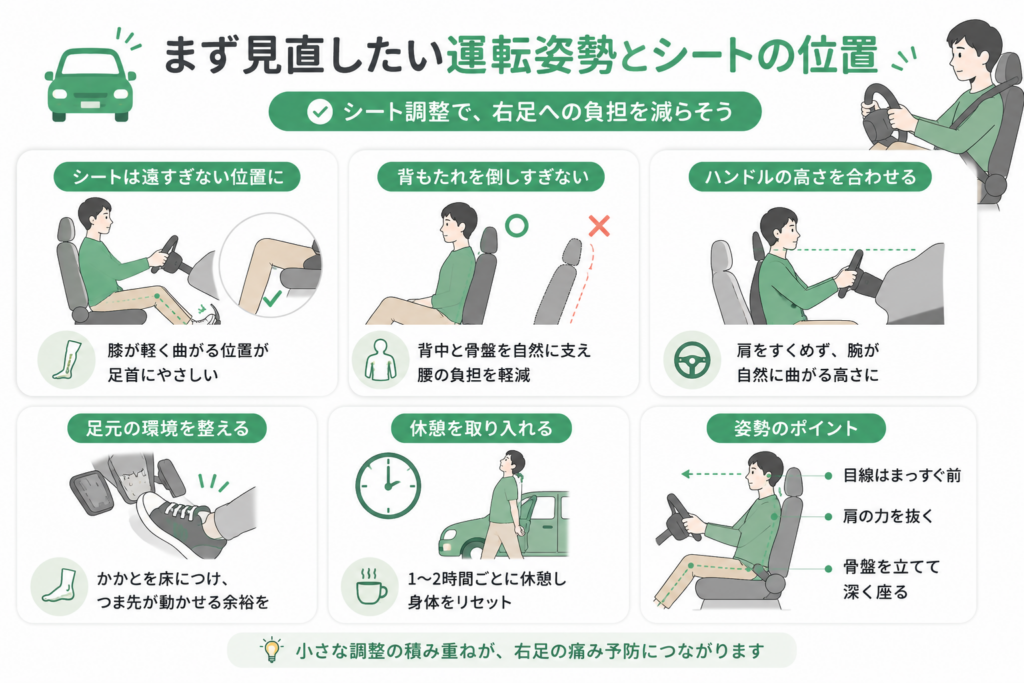 まず見直したい運転姿勢とシートの位置

シート調整で、右足への負担を減らそう

シートは遠すぎない位置に

膝が軽く曲がる位置が足首にやさしい

背もたれを倒しすぎない

背中と骨盤を自然に支え腰の負担を軽減

ハンドルの高さを合わせる

肩をすくめず、腕が自然に曲がる高さに

足元の環境を整える

かかとを床につけ、つま先が動かせる余裕を

休憩を取り入れる

1〜2時間ごとに休憩し身体をリセット

姿勢のポイント

目線はまっすぐ前

肩の力を抜く

骨盤を立てて深く座る

小さな調整の積み重ねが、右足の痛み予防につながります