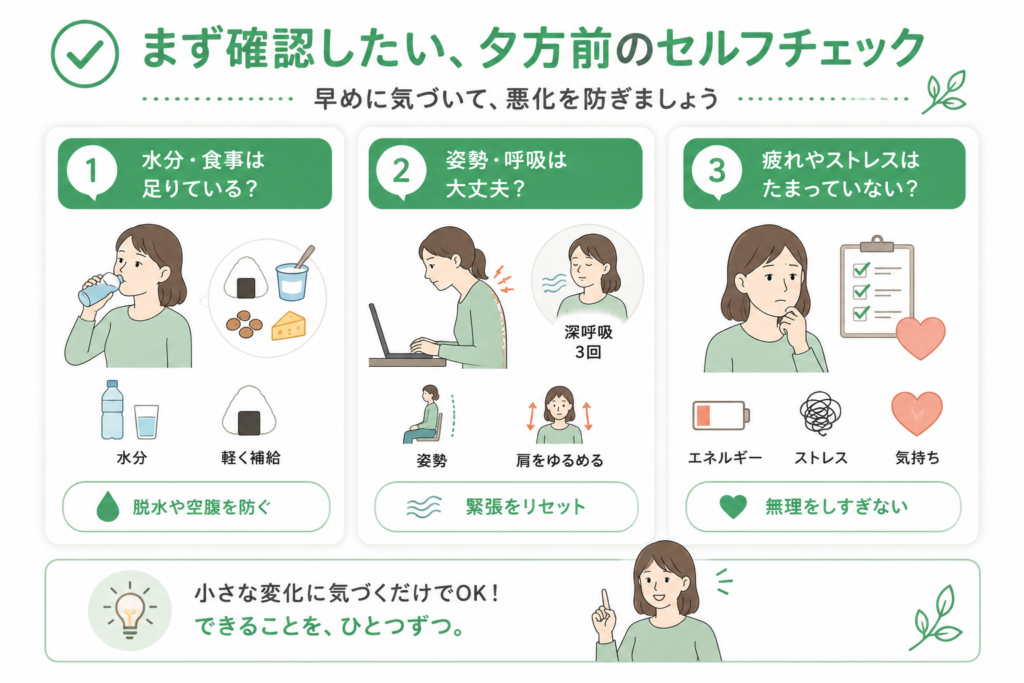 まず確認したい、夕方前のセルフチェック

早めに気づいて、悪化を防ぎましょう

1 水分・食事は足りている？

水分

軽く補給

脱水や空腹を防ぐ

2 姿勢・呼吸は大丈夫？

深呼吸
3回

姿勢

肩をゆるめる

緊張をリセット

3 疲れやストレスはたまっていない？

エネルギー

ストレス

気持ち

無理をしすぎない

小さな変化に気づくだけでOK！
できることを、ひとつずつ。