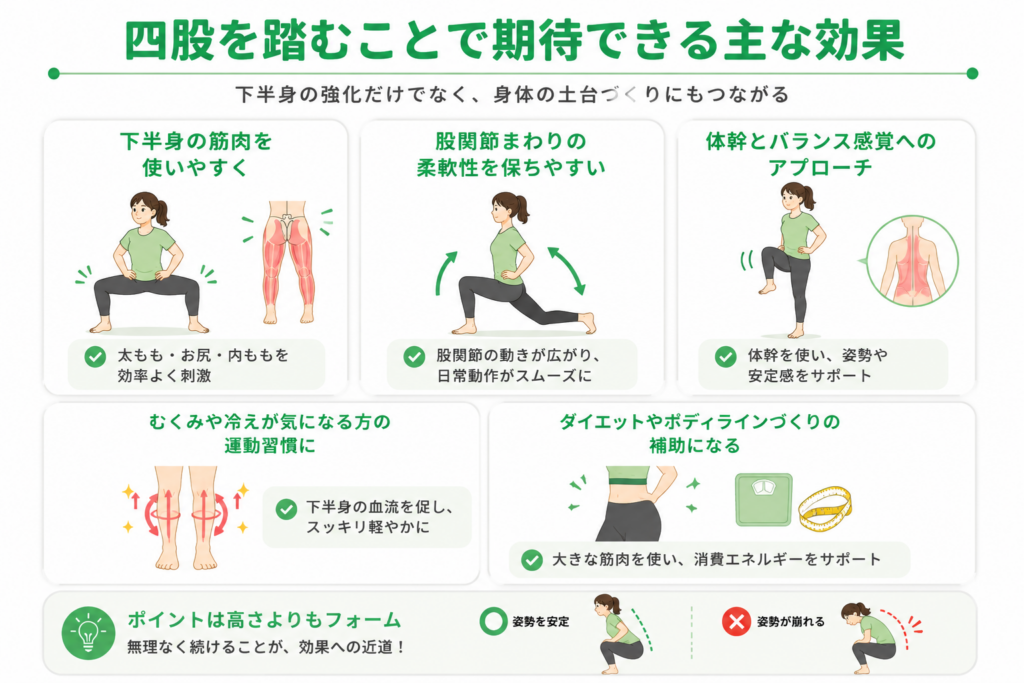 四股を踏むことで期待できる主な効果

下半身の強化だけでなく、身体の土台づくりにもつながる

下半身の筋肉を使いやすく

太もも・お尻・内ももを効率よく刺激

股関節まわりの柔軟性を保ちやすい

股関節の動きが広がり、日常動作がスムーズに

体幹とバランス感覚へのアプローチ

体幹を使い、姿勢や安定感をサポート

むくみや冷えが気になる方の運動習慣に

下半身の血流を促し、スッキリ軽やかに

ダイエットやボディラインづくりの補助になる

大きな筋肉を使い、消費エネルギーをサポート

ポイントは高さよりもフォーム

無理なく続けることが、効果への近道！

姿勢を安定

姿勢が崩れる