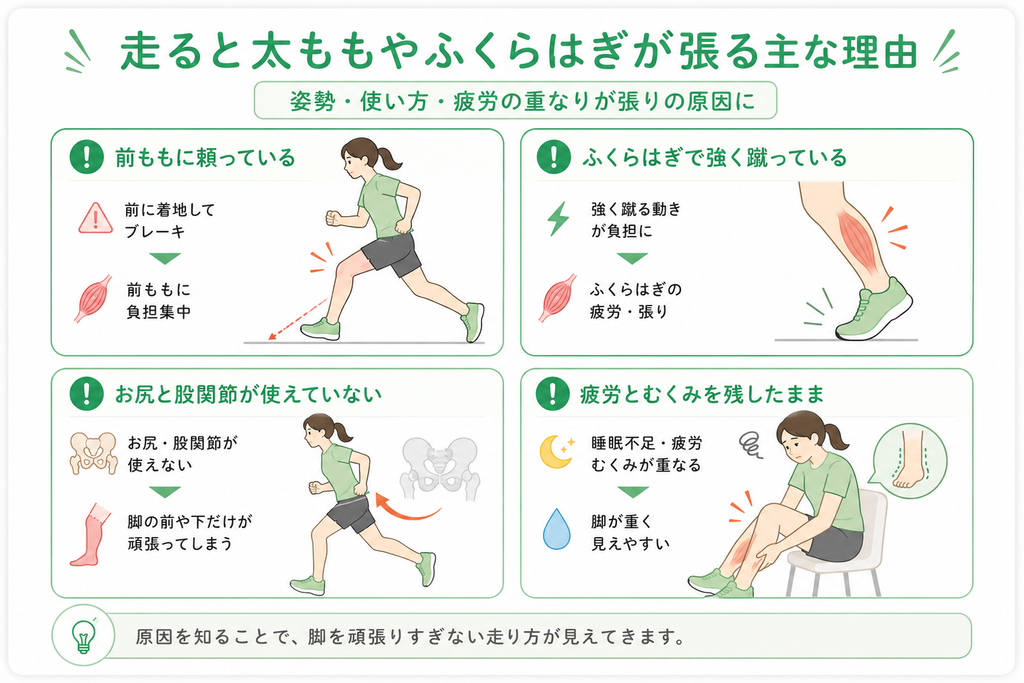 走ると太ももやふくらはぎが張る主な理由

姿勢・使い方・疲労の重なりが張りの原因に

前ももに頼っている

前に着地してブレーキ

前ももに負担集中

ふくらはぎで強く蹴っている

強く蹴る動きが負担に

ふくらはぎの疲労・張り

お尻と股関節が使えていない

お尻・股関節が使えない

脚の前や下だけが頑張ってしまう

疲労とむくみを残したまま

睡眠不足・疲労むくみが重なる

脚が重く見えやすい

原因を知ることで、脚を頑張りすぎない走り方が見えてきます。